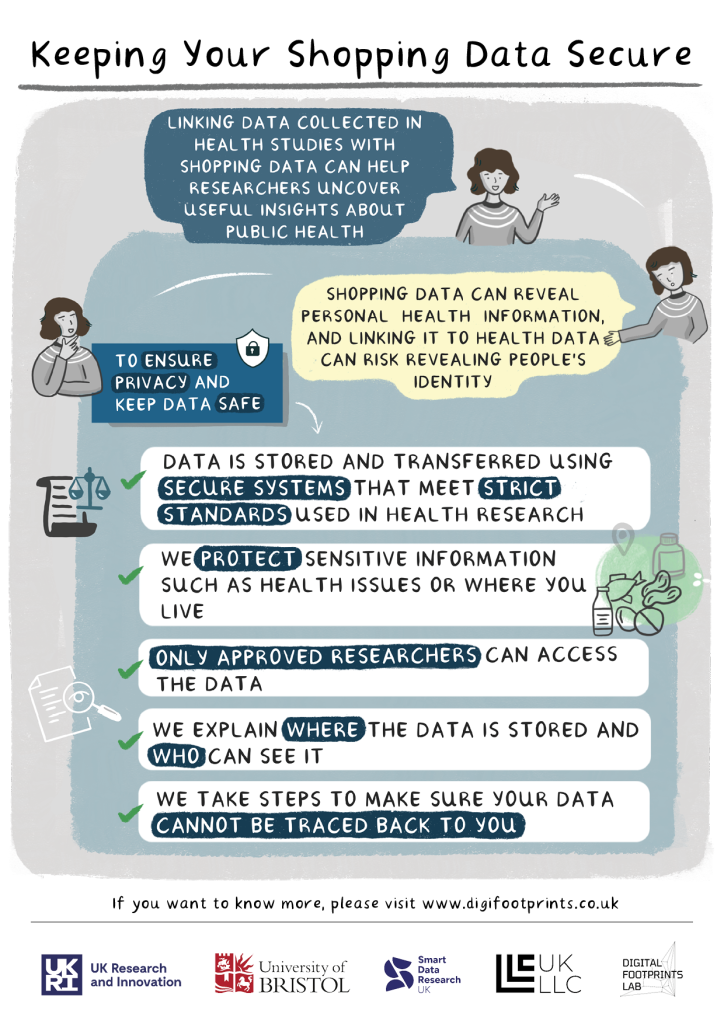 Keeping Your Shopping Data Secure

LINKING DATA COLLECTED IN HEALTH STUDIES WITH SHOPPING DATA CAN HELP RESEARCHERS UNCOVER USEFUL INSIGHTS ABOUT PUBLIC HEALTH

SHOPPING DATA CAN REVEAL PERSONAL HEALTH INFORMATION, AND LINKING IT TO HEALTH DATA CAN RISK REVEALING PEOPLE'S IDENTITY

TO ENSURE PRIVACY AND KEEP DATA SAFE

DATA IS STORED AND TRANSFERRED USING SECURE SYSTEMS THAT MEET STRICT STANDARDS USED IN HEALTH RESEARCH

WE PROTECT SENSITIVE INFORMATION SUCH AS HEALTH ISSUES OR WHERE YOU LIVE

ONLY APPROVED RESEARCHERS CAN ACCESS THE DATA

WE EXPLAIN WHERE THE DATA IS STORED AND WHO CAN SEE IT

WE TAKE STEPS TO MAKE SURE YOUR DATA CANNOT BE TRACED BACK TO YOU

If you want to know more, please visit www.digifootprints.co.uk

UKRI UK Research and Innovation

University of BRISTOL

Smart Data Research UK

UK LLC

DIGITAL FOOTPRINTS LAB