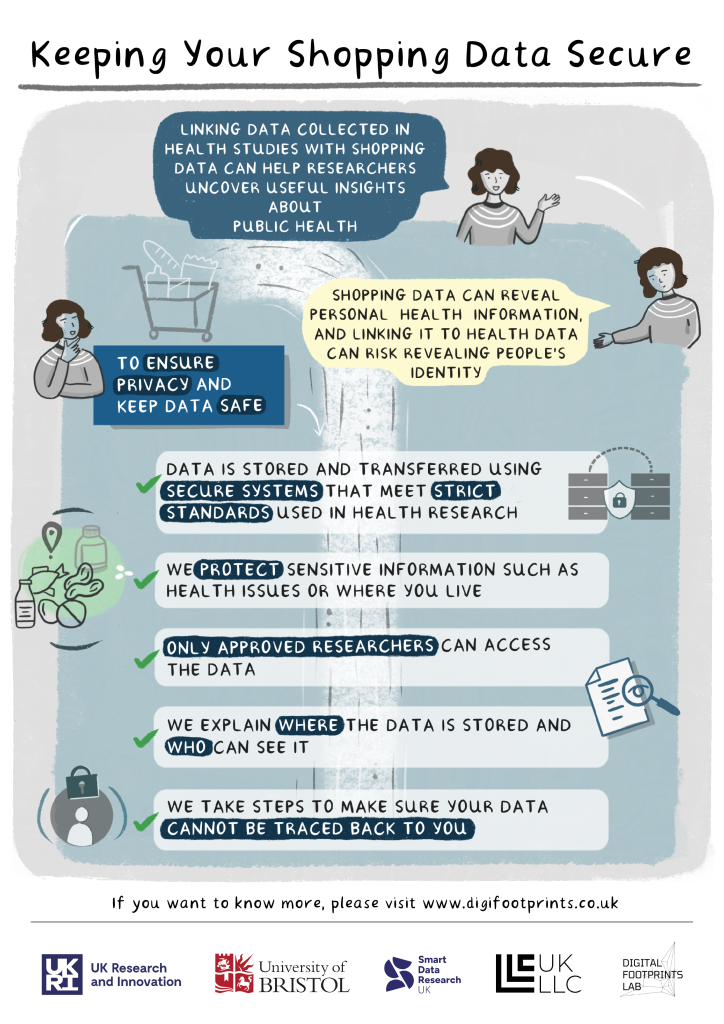 Keeping Your Shopping Data Secure

LINKING DATA COLLECTED IN HEALTH STUDIES WITH SHOPPING DATA CAN HELP RESEARCHERS UNCOVER USEFUL INSIGHTS ABOUT PUBLIC HEALTH

SHOPPING DATA CAN REVEAL PERSONAL HEALTH INFORMATION, AND LINKING IT TO HEALTH DATA CAN RISK REVEALING PEOPLE'S IDENTITY

TO ENSURE PRIVACY AND KEEP DATA SAFE

DATA IS STORED AND TRANSFERRED USING SECURE SYSTEMS THAT MEET STRICT STANDARDS USED IN HEALTH RESEARCH

WE PROTECT SENSITIVE INFORMATION SUCH AS HEALTH ISSUES OR WHERE YOU LIVE

ONLY APPROVED RESEARCHERS CAN ACCESS THE DATA

WE EXPLAIN WHERE THE DATA IS STORED AND WHO CAN SEE IT

WE TAKE STEPS TO MAKE SURE YOUR DATA CANNOT BE TRACED BACK TO YOU

If you want to know more, please visit www.digifootprints.co.uk

UKRI UK Research and Innovation

University of BRISTOL

Smart Data Research UK

UK LLC

DIGITAL FOOTPRINTS LAB